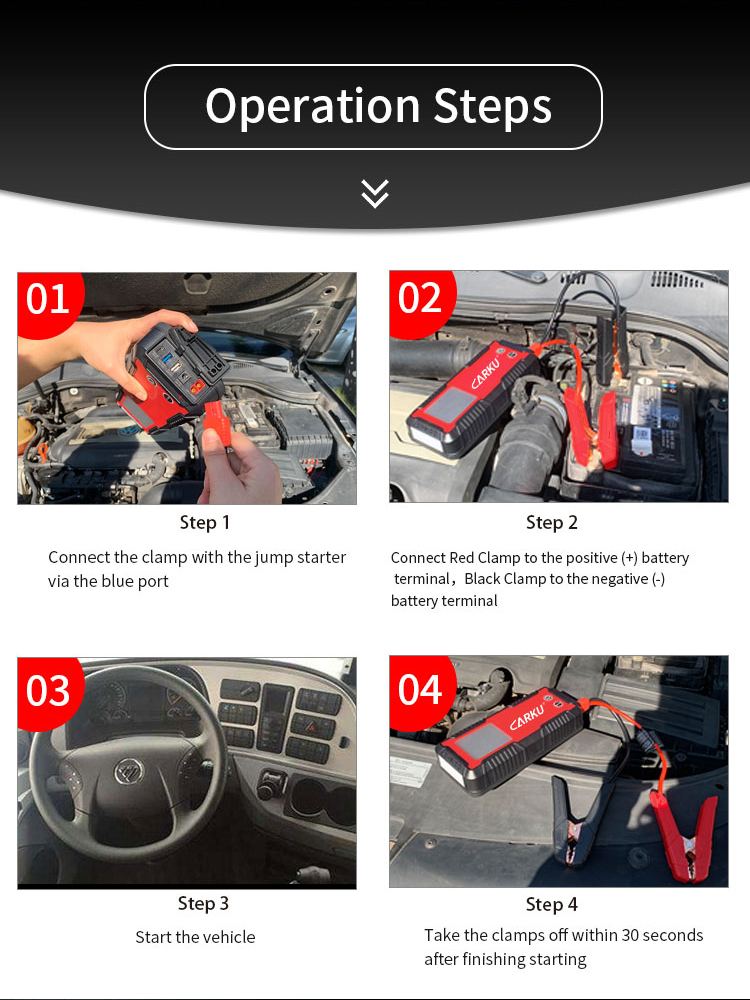 Operation Steps

01

Step 1

Connect the clamp with the jump starter via the blue port

02

CARKU

Step 2

Connect Red Clamp to the positive (+) battery terminal，Black Clamp to the negative (-) battery terminal

03

Step 3

Start the vehicle

04

CARKU

Step 4

Take the clamps off within 30 seconds after finishing starting